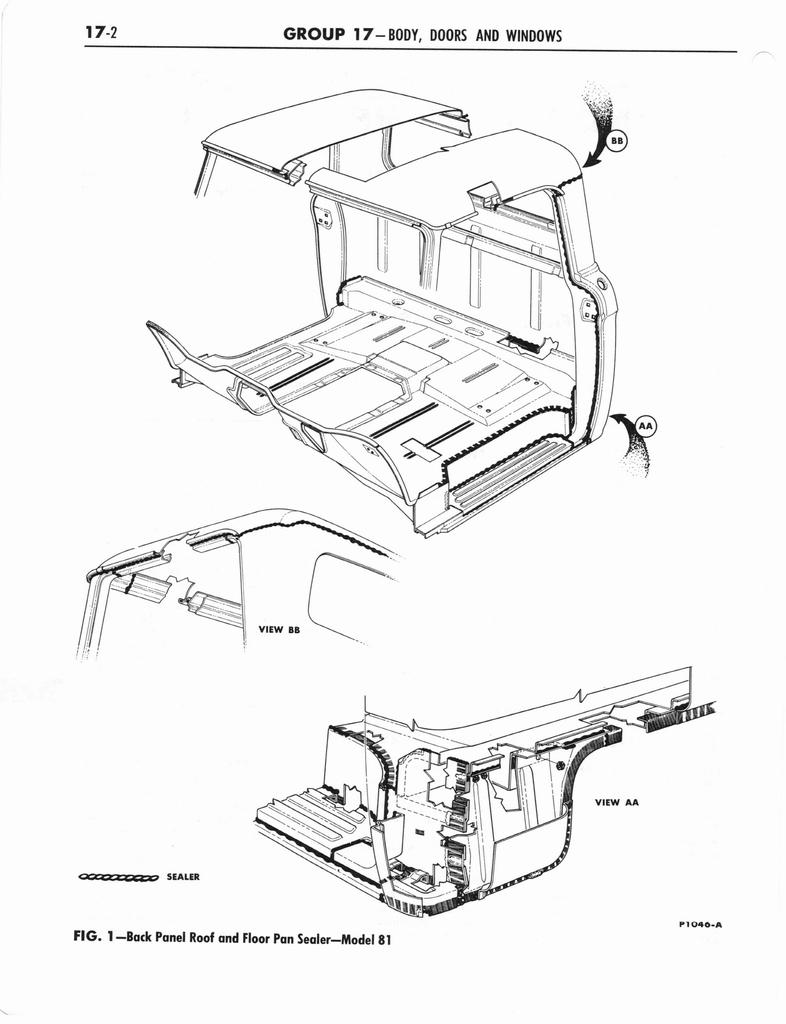 17-2 GROUP 17—BODY, DOORS AND WINDOWS

BB

AA

VIEW BB

VIEW AA

SEALER

P1046-A

FIG. 1—Back Panel Roof and Floor Pan Sealer—Model 81